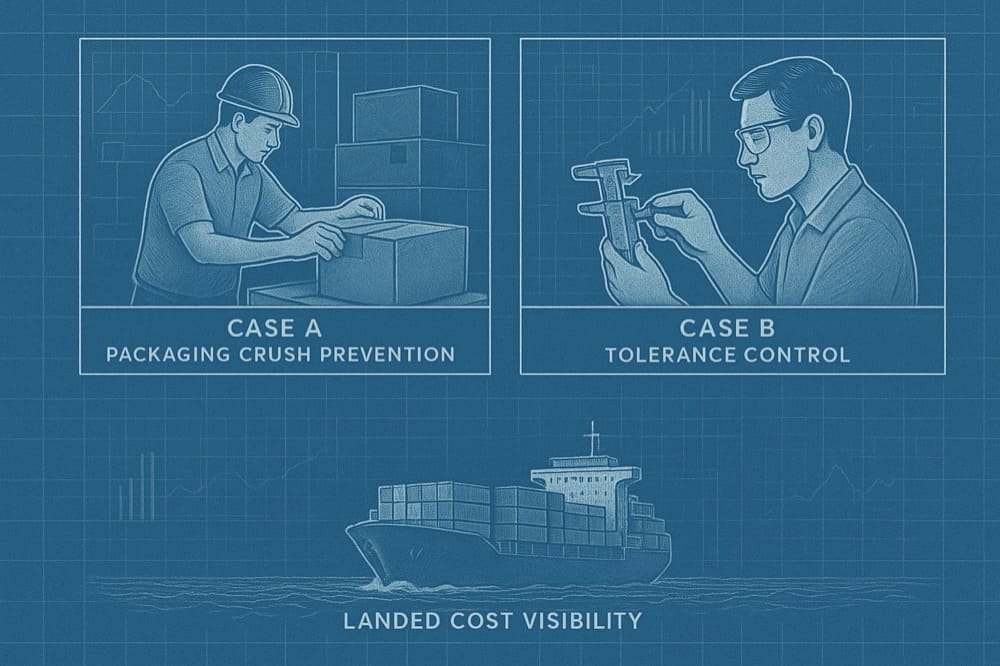 CASE A
PACKAGING CRUSH PREVENTION

CASE B
TOLERANCE CONTROL

LANDED COST VISIBILITY